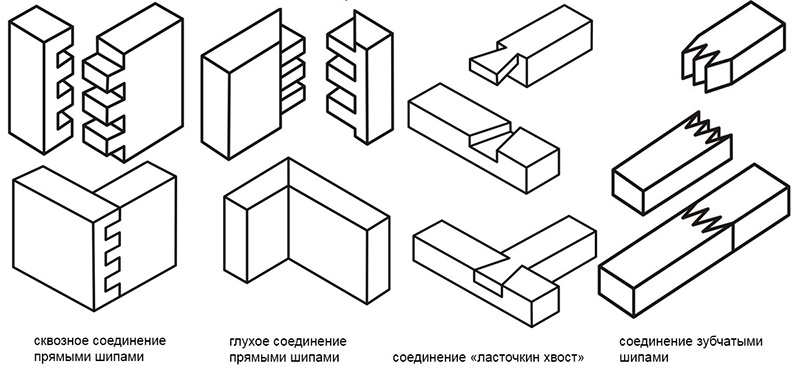 сквозное соединение прямыми шипами

глухое соединение прямыми шипами

соединение «ласточкин хвост»

соединение зубчатыми шипами