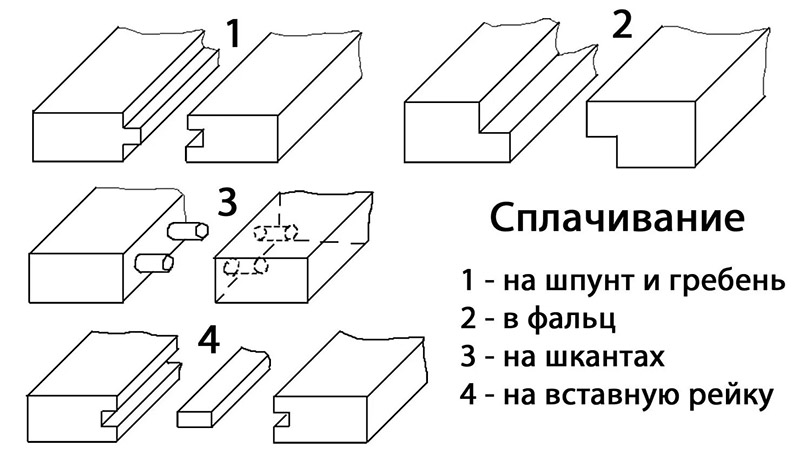 1

2

3

4

Сплачивание

1 - на шпунт и гребень

2 - в фальц

3 - на шкантах

4 - на вставную рейку